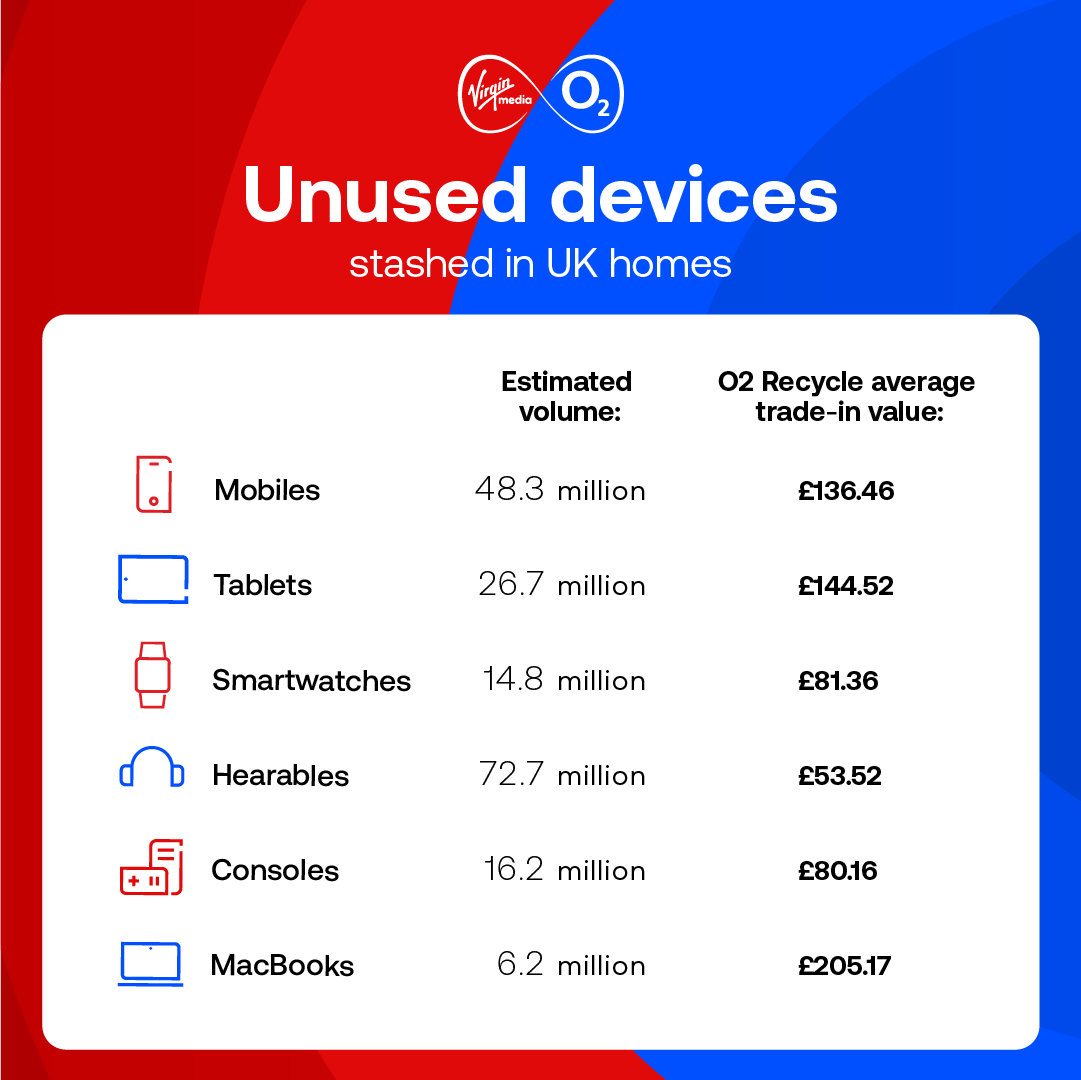 Virgin media $O_2$

Unused devices

stashed in UK homes

| | Estimated volume: | O2 Recycle average trade-in value: |
|---|---|---|
| Mobiles | 48.3 million | £136.46 |
| Tablets | 26.7 million | £144.52 |
| Smartwatches | 14.8 million | £81.36 |
| Hearables | 72.7 million | £53.52 |
| Consoles | 16.2 million | £80.16 |
| MacBooks | 6.2 million | £205.17 |