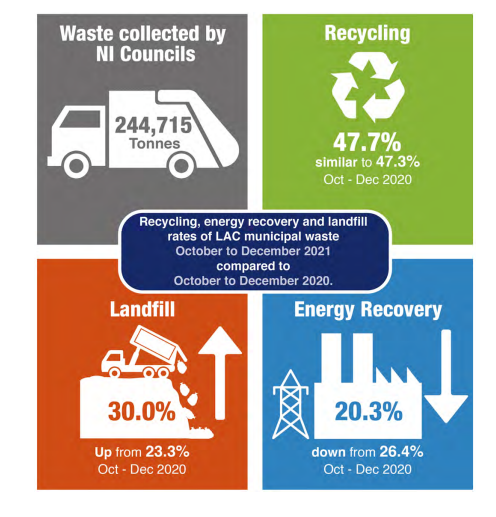 Waste collected by NI Councils

244,715 Tonnes

Recycling

47.7%
similar to 47.3%
Oct - Dec 2020

Recycling, energy recovery and landfill rates of LAC municipal waste October to December 2021 compared to October to December 2020.

Landfill

30.0%

Up from 23.3%
Oct - Dec 2020

Energy Recovery

20.3%

down from 26.4%
Oct - Dec 2020