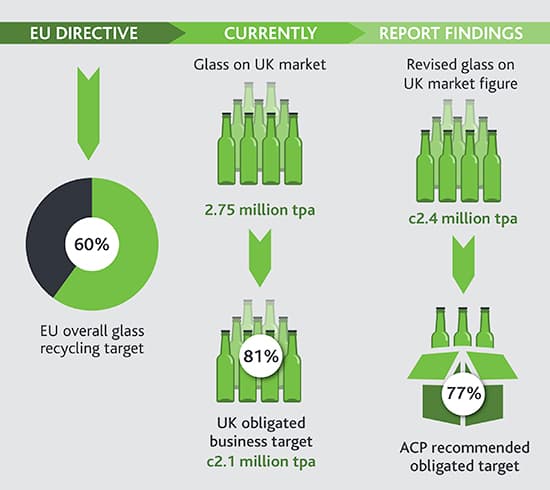 EU DIRECTIVE

60%

EU overall glass recycling target

CURRENTLY

Glass on UK market

2.75 million tpa

81%

UK obligated business target
c2.1 million tpa

REPORT FINDINGS

Revised glass on UK market figure

c2.4 million tpa

77%

ACP recommended obligated target